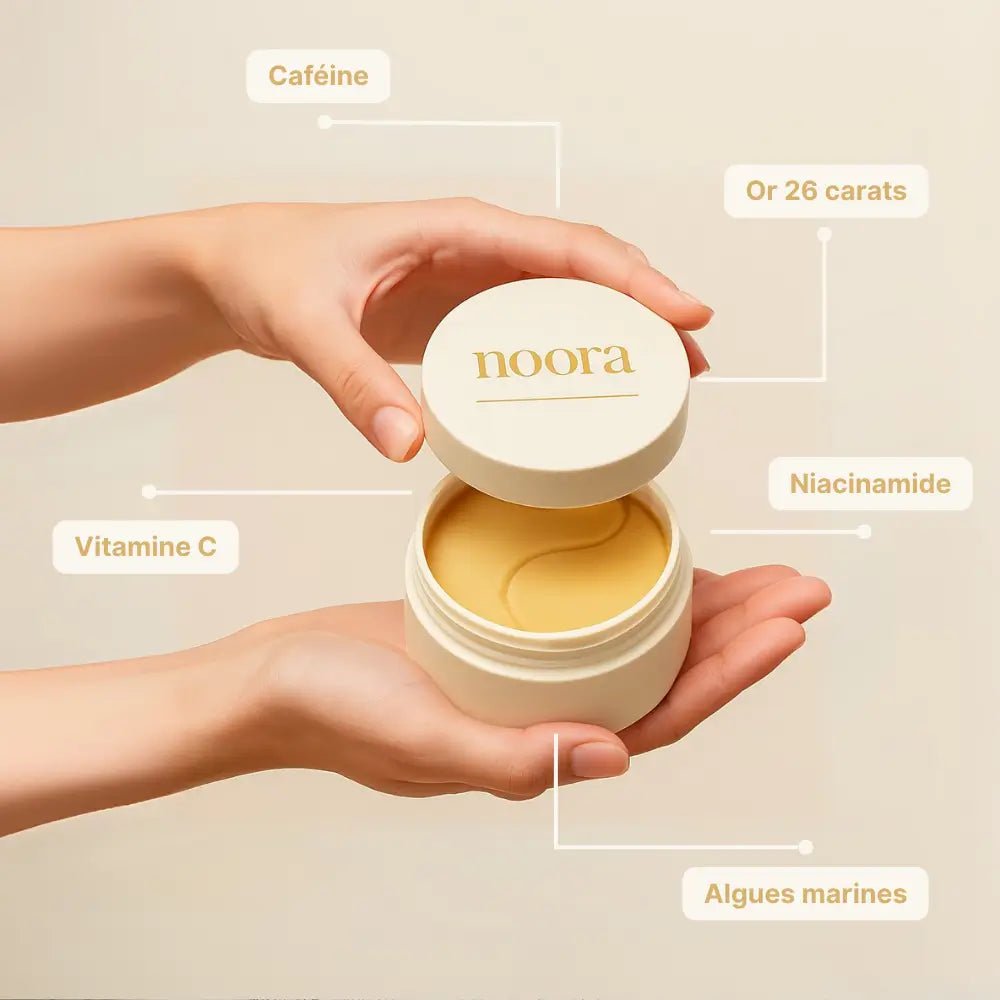 Caféine

Or 26 carats

noora

Niacinamide

Vitamine C

Algues marines